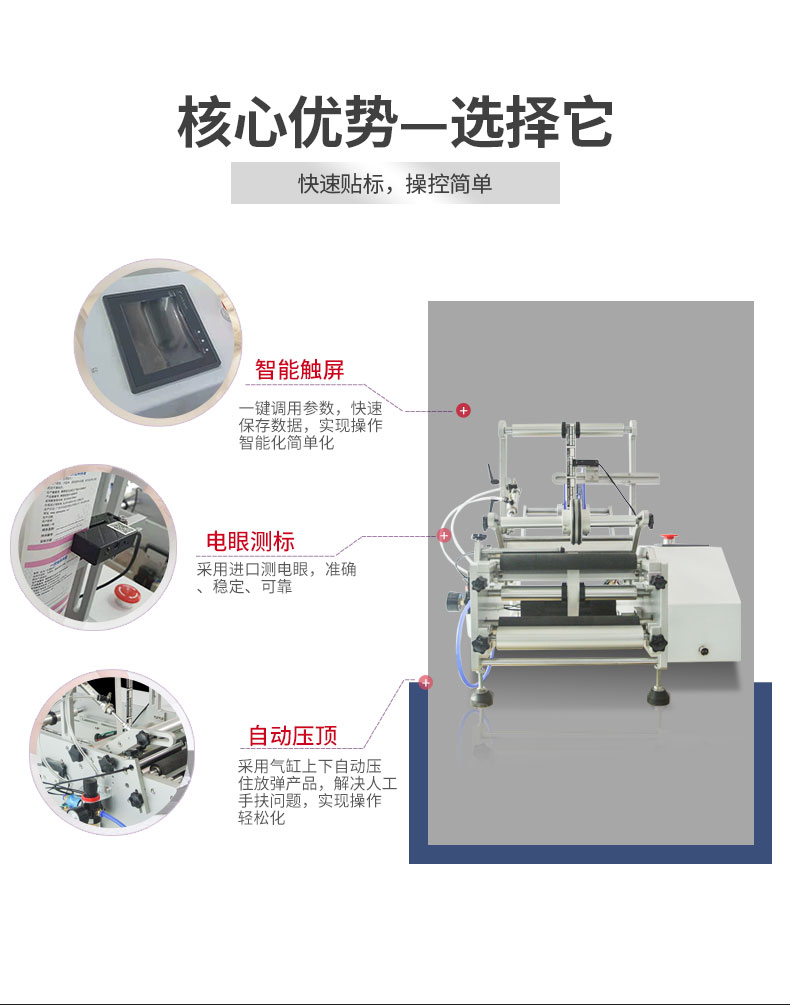 核心优势—选择它

快速贴标，操控简单

智能触屏

一键调用参数，快速保存数据，实现操作智能化简单化

电眼测标

采用进口测电眼，准确、稳定、可靠

自动压顶

采用气缸上下自动压住放弹产品，解决人工手扶问题，实现操作轻松化